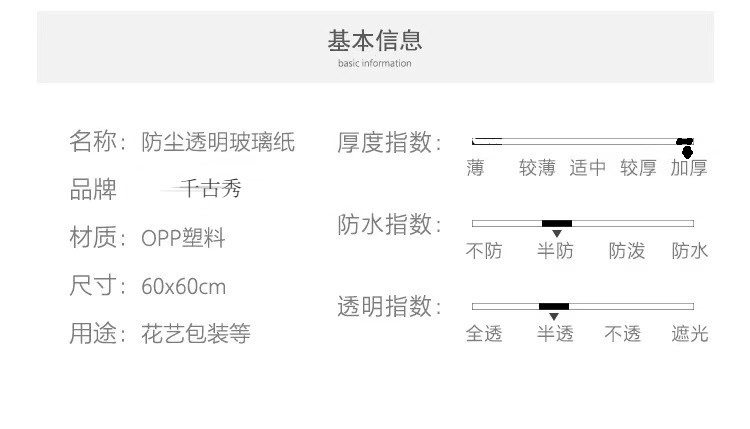 基本信息
basic information

名称：防尘透明玻璃纸

品牌 千古秀

材质：OPP塑料

尺寸：60x60cm

用途：花艺包装等

厚度指数：
薄 较薄 适中 较厚 加厚

防水指数：
不防 半防 防泼 防水

透明指数：
全透 半透 不透 遮光