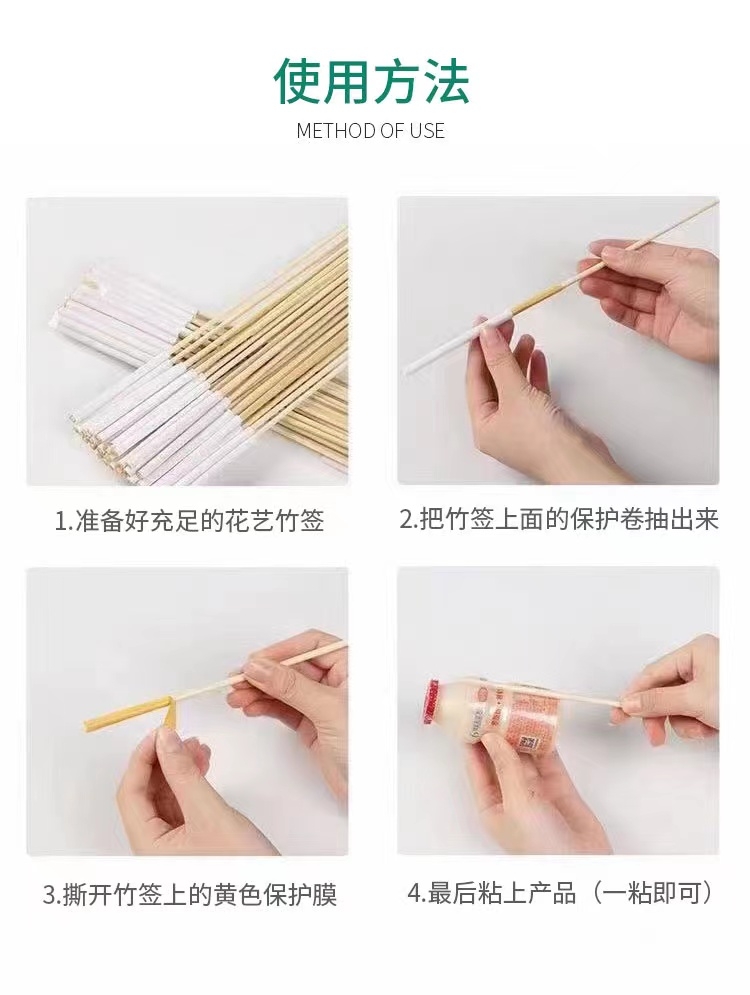 使用方法

METHOD OF USE

1.准备好充足的花艺竹签

2.把竹签上面的保护卷抽出来

3.撕开竹签上的黄色保护膜

4.最后粘上产品（一粘即可）